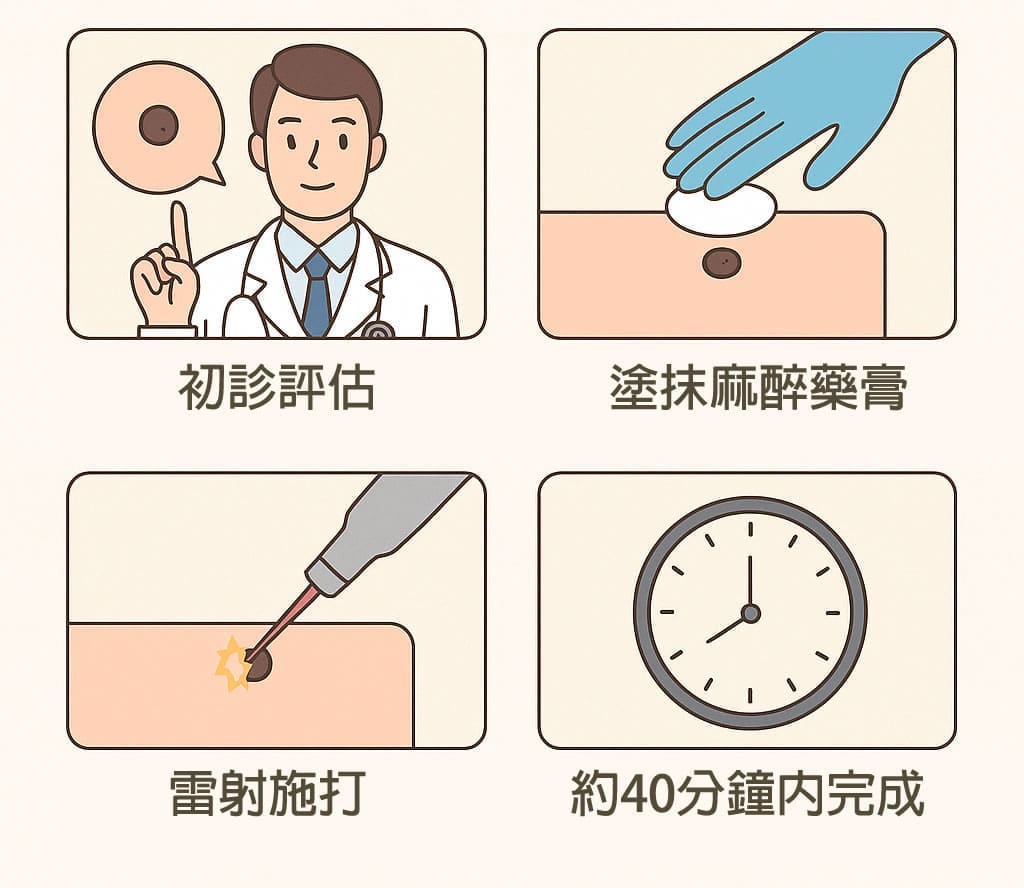 初診評估

塗抹麻醉藥膏

雷射施打

約40分鐘內完成