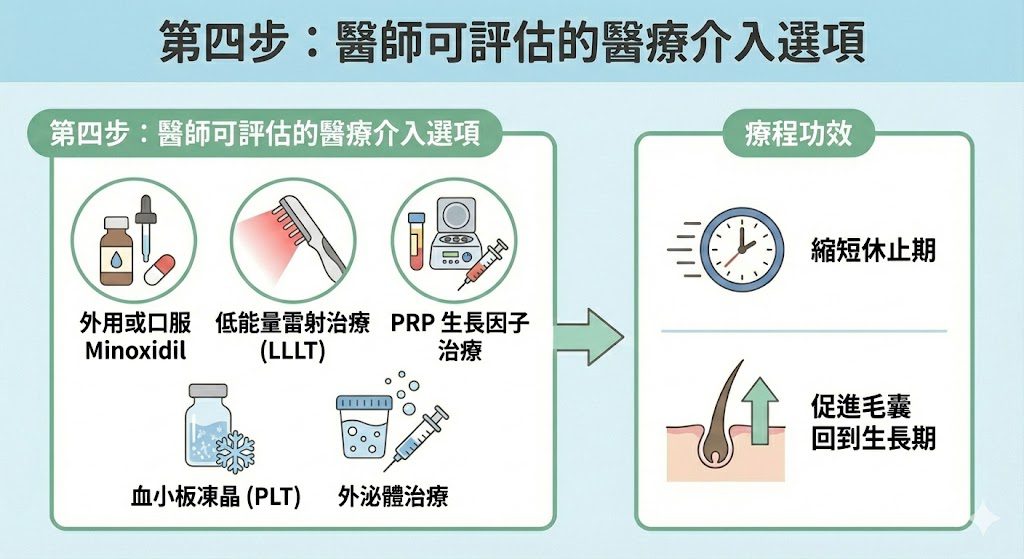 第四步：醫師可評估的醫療介入選項

第四步：醫師可評估的醫療介入選項

外用或口服 Minoxidil

低能量雷射治療 (LLLT)

PRP 生長因子治療

血小板凍晶 (PLT)

外泌體治療

療程功效

縮短休止期

促進毛囊回到生長期