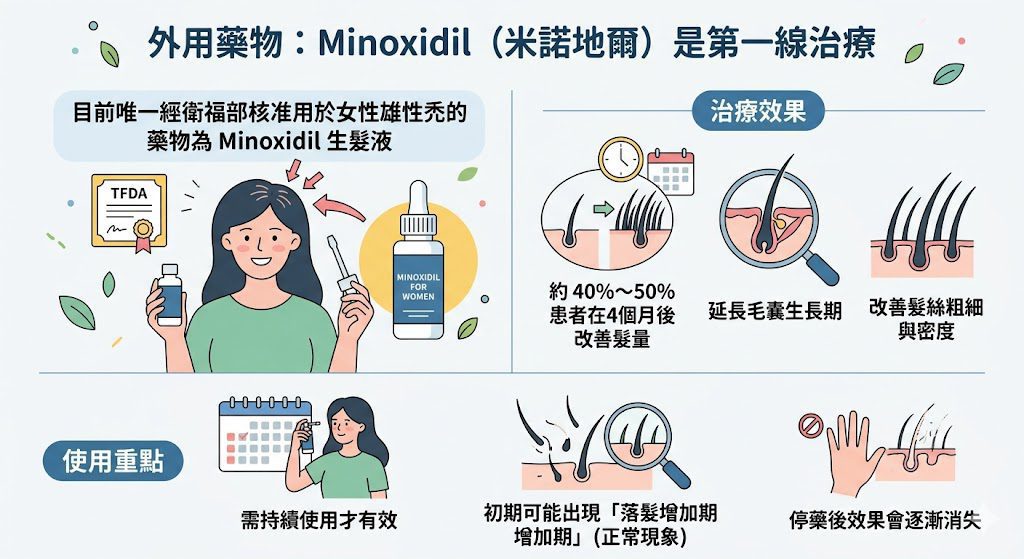 外用藥物：Minoxidil（米諾地爾）是第一線治療

目前唯一經衛福部核准用於女性雄性禿的藥物為 Minoxidil 生髮液

TFDA

MINOXIDIL FOR WOMEN

治療效果

約 40%～50% 患者在4個月後改善髮量

延長毛囊生長期

改善髮絲粗細與密度

使用重點

需持續使用才有效

初期可能出現「落髮增加期增加期」(正常現象)

停藥後效果會逐漸消失